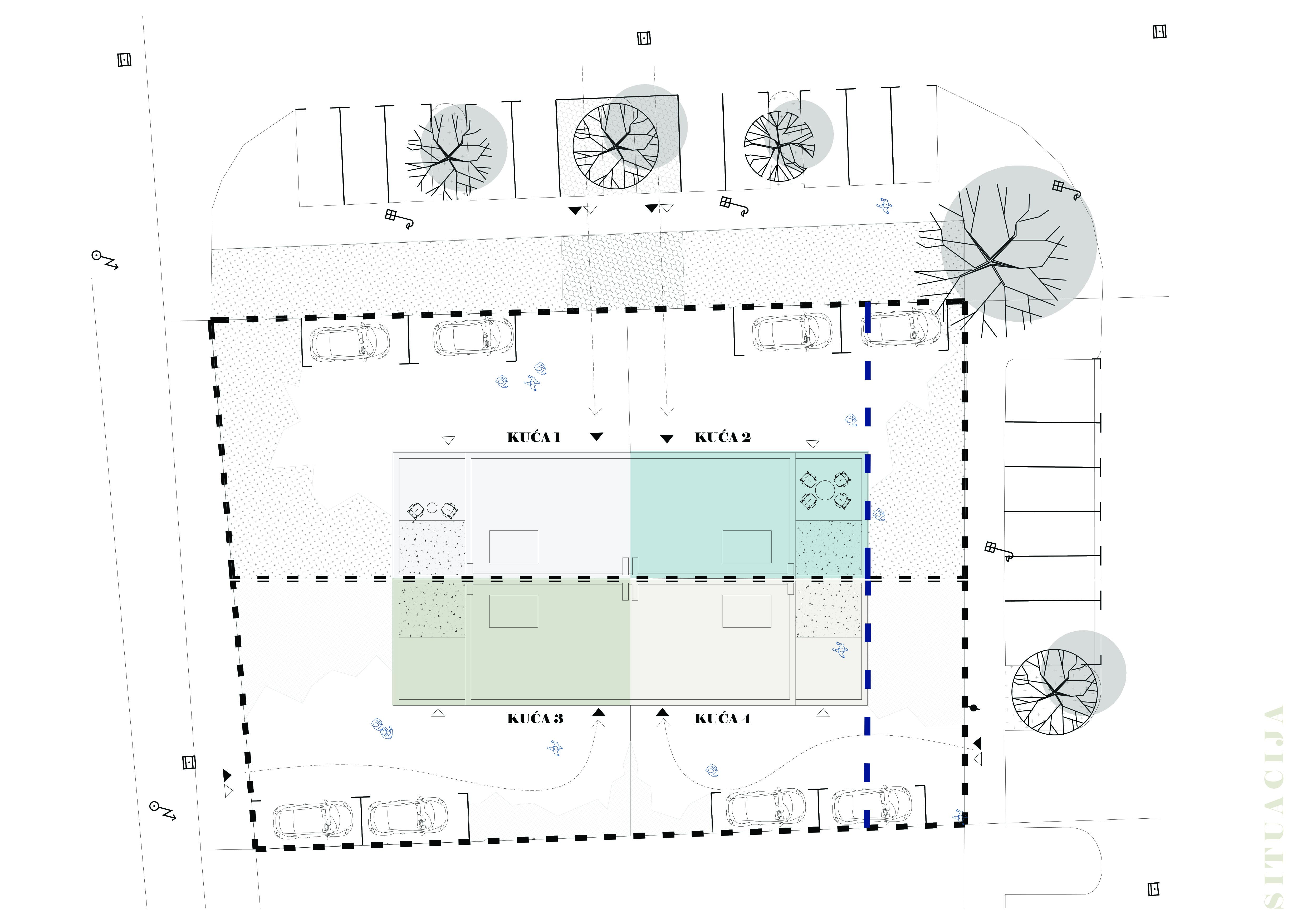 KUĆA 1
KUĆA 2
KUĆA 3
KUĆA 4
SITUACIJA