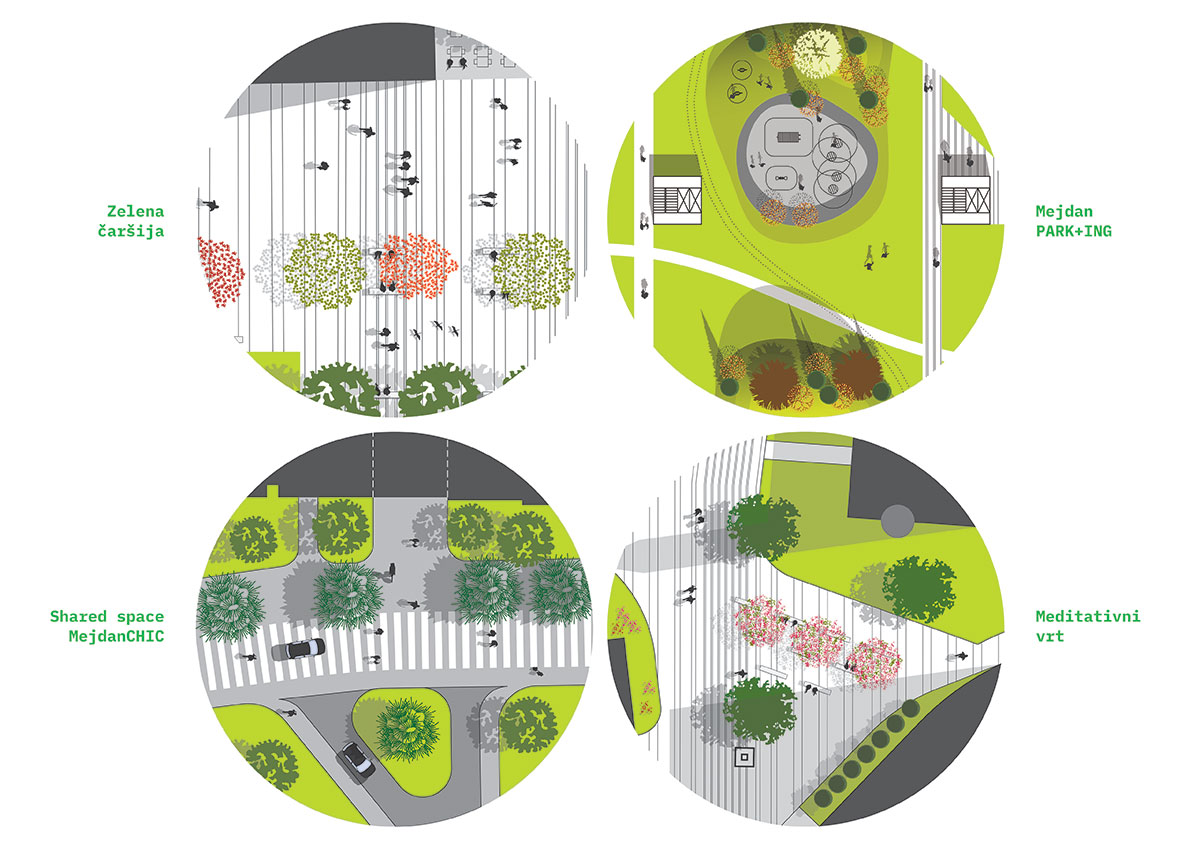 Zelena čaršija

Mejdan PARK+ING

Shared space MejdanCHIC

Meditativni vrt