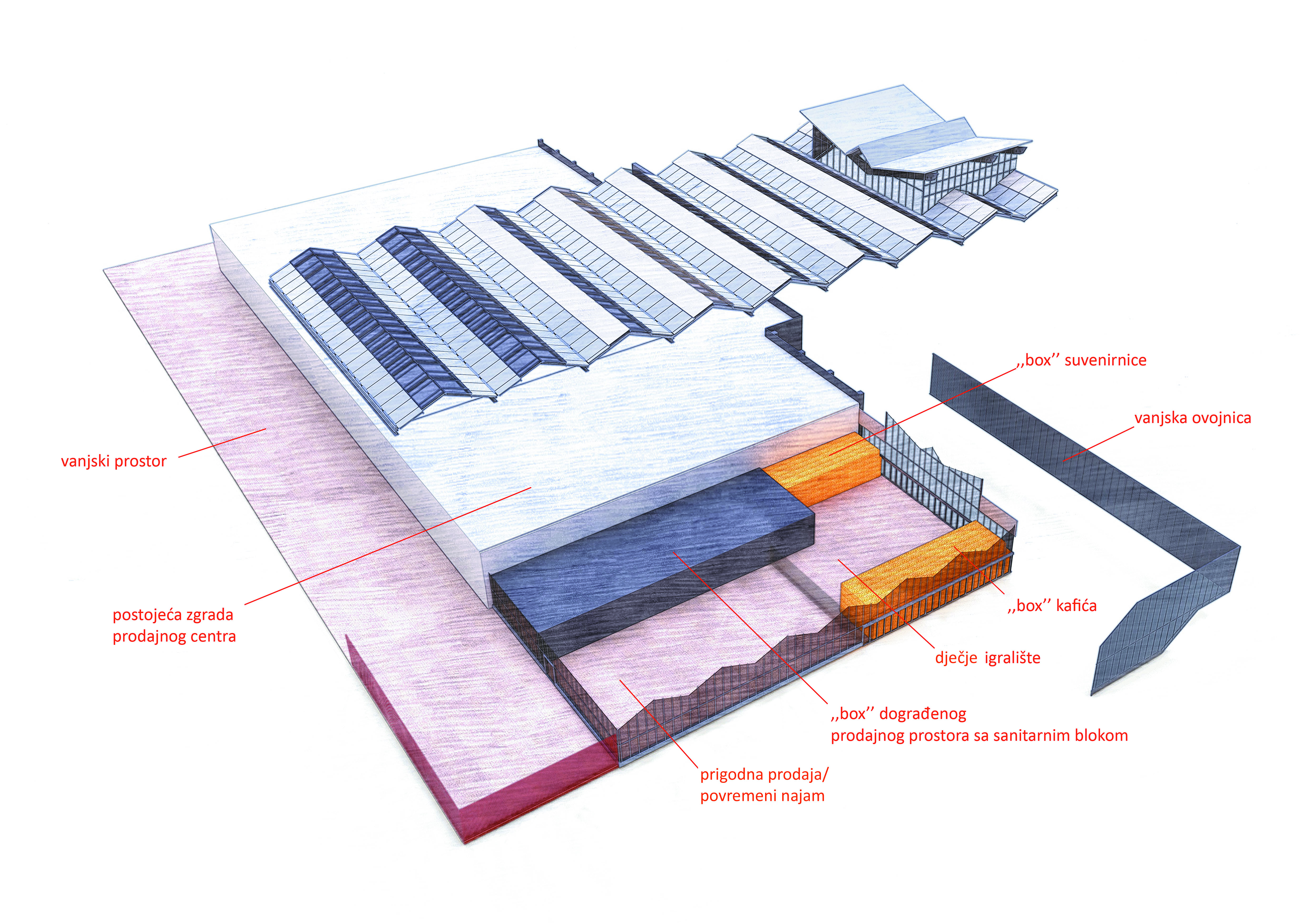 ,,box'' suvenirnice

vanjska ovojnica

vanjski prostor

postojeća zgrada
prodajnog centra

,,box'' kafića

dječje igralište

,,box'' dograđenog
prodajnog prostora sa sanitarnim blokom

prigodna prodaja/
povremeni najam